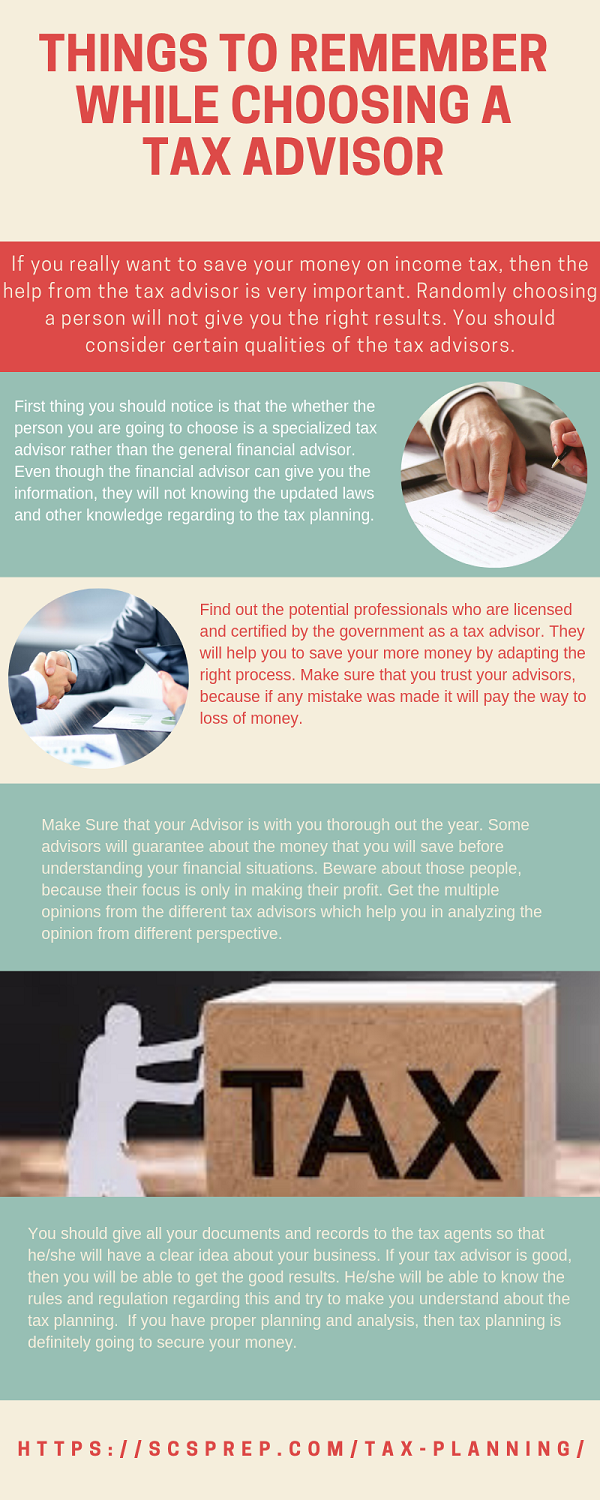 THINGS TO REMEMBER WHILE CHOOSING A TAX ADVISOR

If you really want to save your money on income tax, then the help from the tax advisor is very important. Randomly choosing a person will not give you the right results. You should consider certain qualities of the tax advisors.

First thing you should notice is that the whether the person you are going to choose is a specialized tax advisor rather than the general financial advisor. Even though the financial advisor can give you the information, they will not knowing the updated laws and other knowledge regarding to the tax planning.

Find out the potential professionals who are licensed and certified by the government as a tax advisor. They will help you to save your more money by adapting the right process. Make sure that you trust your advisors, because if any mistake was made it will pay the way to loss of money.

Make Sure that your Advisor is with you thorough out the year. Some advisors will guarantee about the money that you will save before understanding your financial situations. Beware about those people, because their focus is only in making their profit. Get the multiple opinions from the different tax advisors which help you in analyzing the opinion from different perspective.

TAX

You should give all your documents and records to the tax agents so that he/she will have a clear idea about your business. If your tax advisor is good, then you will be able to get the good results. He/she will be able to know the rules and regulation regarding this and try to make you understand about the tax planning. If you have proper planning and analysis, then tax planning is definitely going to secure your money.

HTTPS://SCSPREP.COM/TAX-PLANNING/